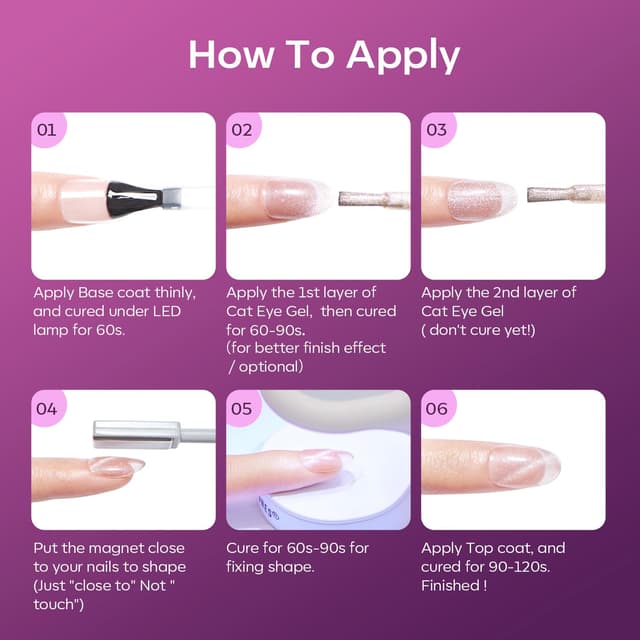 How To Apply

01

Apply Base coat thinly, and cured under LED lamp for 60s.

02

Apply the 1st layer of Cat Eye Gel, then cured for 60-90s.
(for better finish effect / optional)

03

Apply the 2nd layer of Cat Eye Gel
( don't cure yet!)

04

Put the magnet close to your nails to shape (Just "close to" Not " touch")

05

Cure for 60s-90s for fixing shape.

06

Apply Top coat, and cured for 90-120s.
Finished !