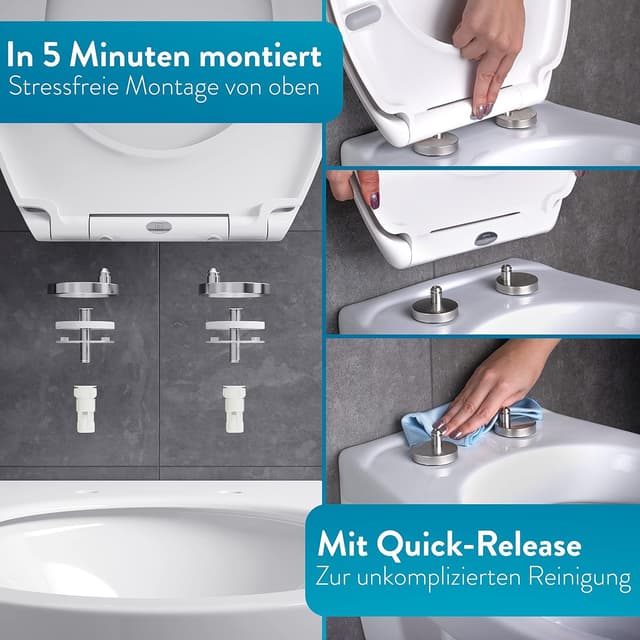 In 5 Minuten montiert
Stressfreie Montage von oben

Mit Quick-Release
Zur unkomplizierten Reinigung