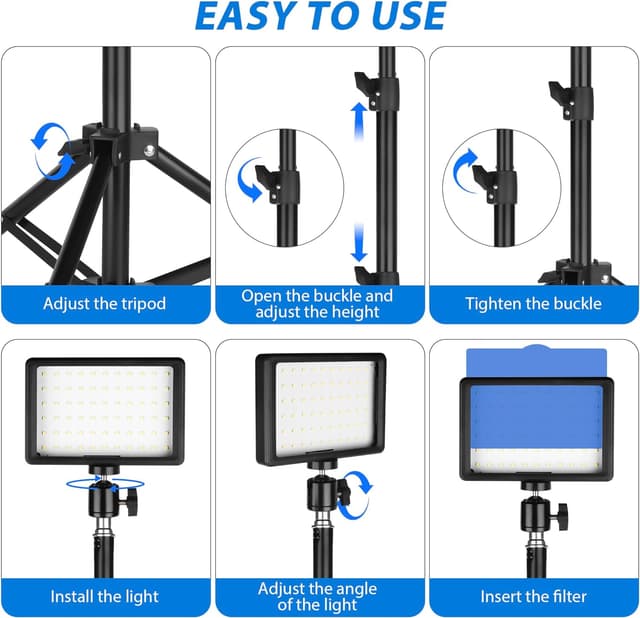 EASY TO USE

Adjust the tripod

Open the buckle and adjust the height

Tighten the buckle

Install the light

Adjust the angle of the light

Insert the filter