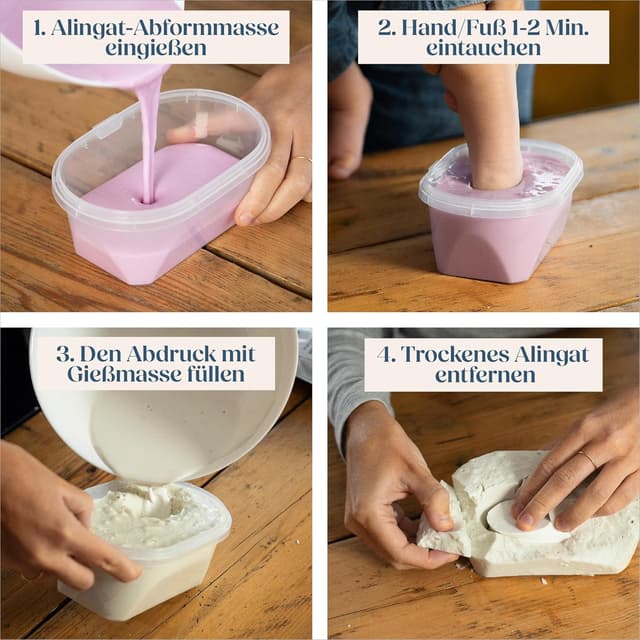 1. Alingat-Abformmasse eingießen

2. Hand/Fuß 1-2 Min. eintauchen

3. Den Abdruck mit Gießmasse füllen

4. Trockenes Alingat entfernen