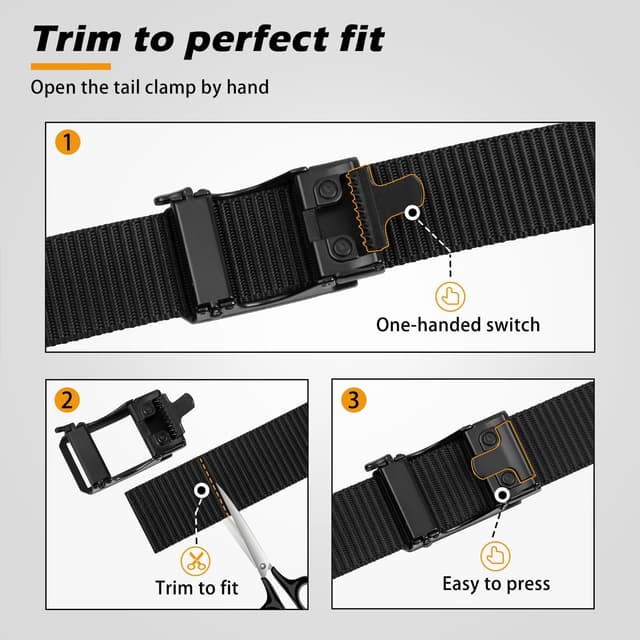 Trim to perfect fit

Open the tail clamp by hand

1

One-handed switch

2

Trim to fit

3

Easy to press