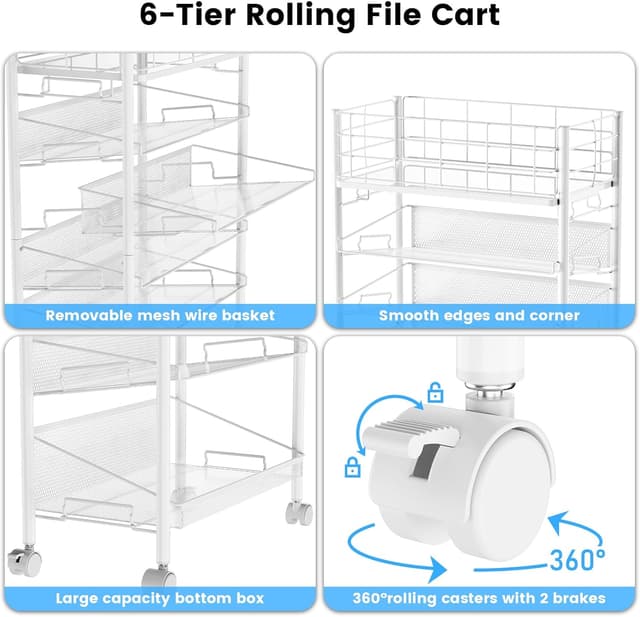 6-Tier Rolling File Cart

Removable mesh wire basket

Smooth edges and corner

Large capacity bottom box

360°

360°rolling casters with 2 brakes