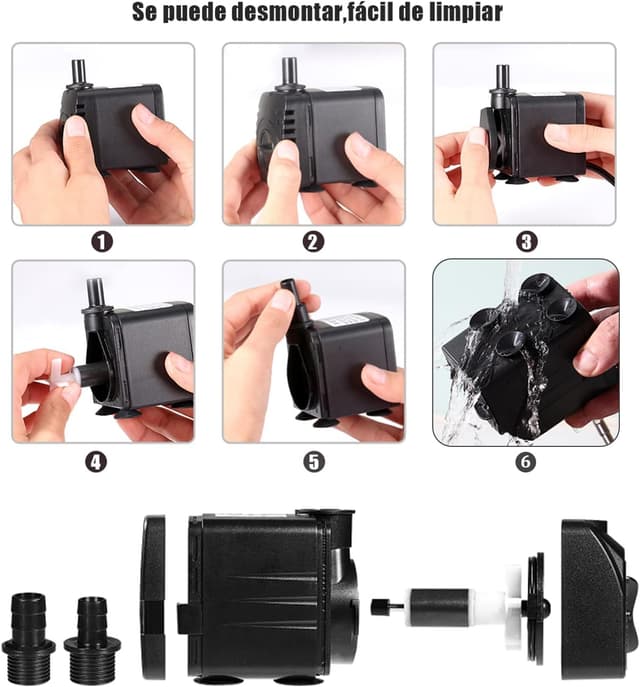 Se puede desmontar,fácil de limpiar

1

2

3

4

5

6