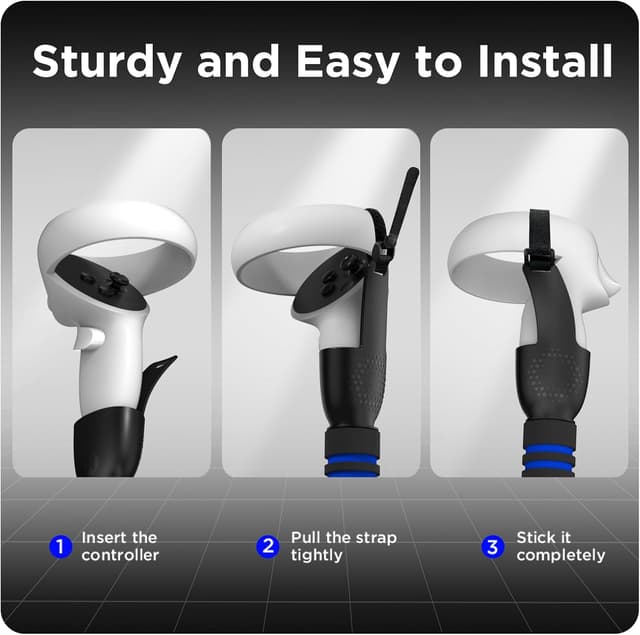 Sturdy and Easy to Install

1 Insert the controller

2 Pull the strap tightly

3 Stick it completely