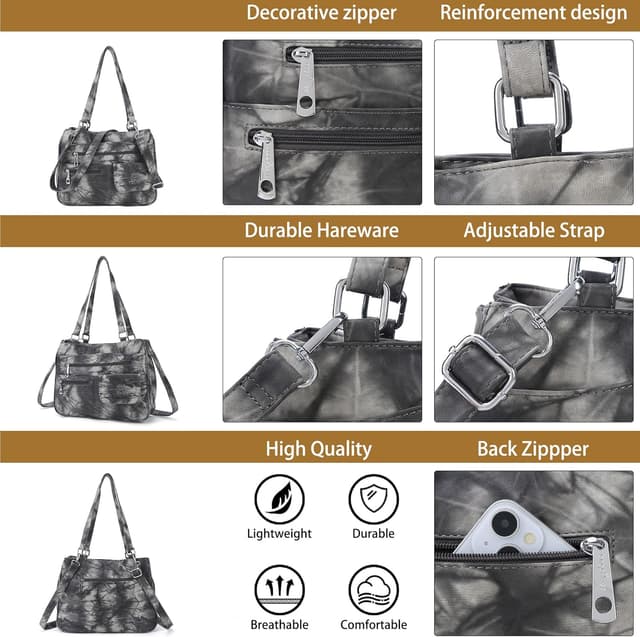 Decorative zipper

Reinforcement design

Durable Hareware

Adjustable Strap

High Quality

Back Zippper

Lightweight

Durable

Breathable

Comfortable