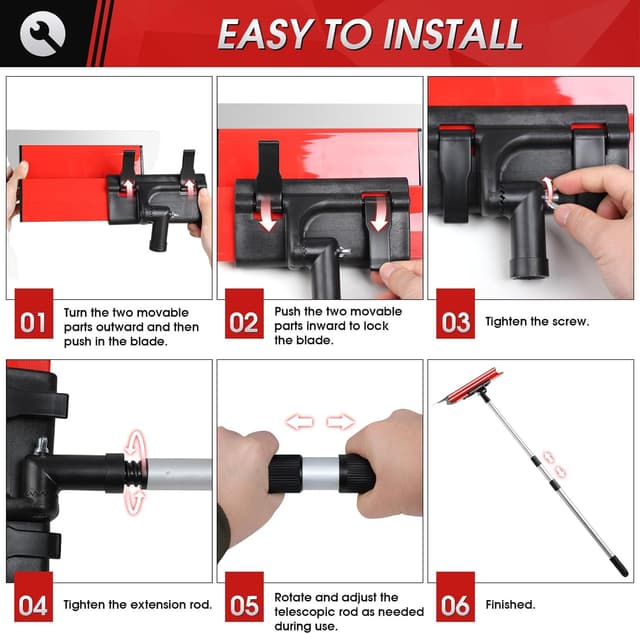 EASY TO INSTALL

01 Turn the two movable parts outward and then push in the blade.

02 Push the two movable parts inward to lock the blade.

03 Tighten the screw.

04 Tighten the extension rod.

05 Rotate and adjust the telescopic rod as needed during use.

06 Finished.