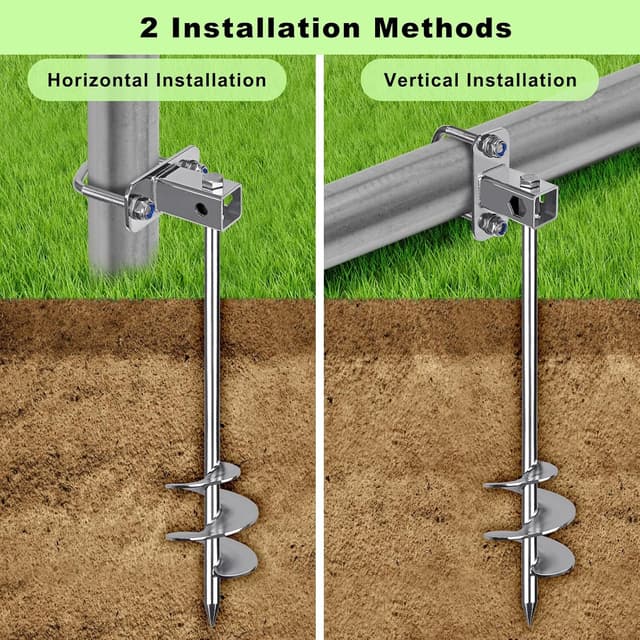 2 Installation Methods

Horizontal Installation

Vertical Installation