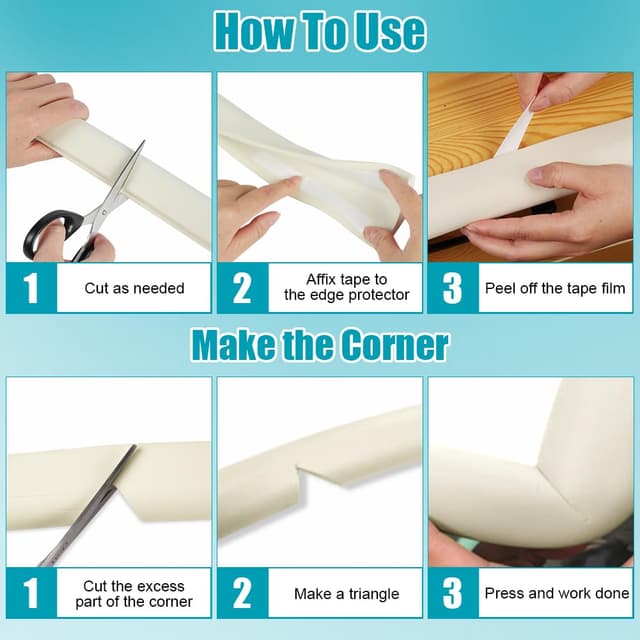 How To Use

1 Cut as needed

2 Affix tape to the edge protector

3 Peel off the tape film

Make the Corner

1 Cut the excess part of the corner

2 Make a triangle

3 Press and work done