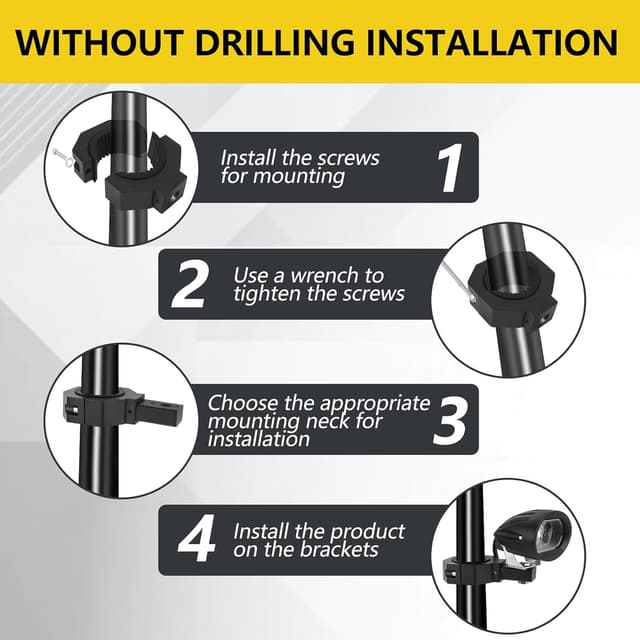 WITHOUT DRILLING INSTALLATION

Install the screws for mounting 1

2 Use a wrench to tighten the screws

Choose the appropriate mounting neck for installation 3

4 Install the product on the brackets