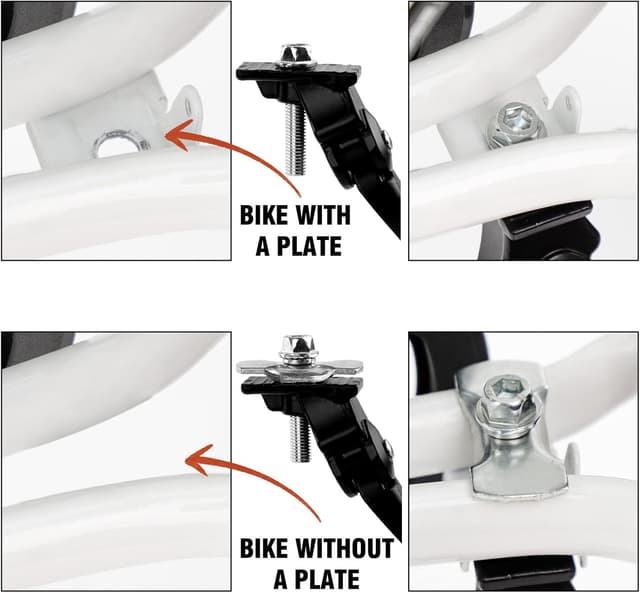 BIKE WITH A PLATE

BIKE WITHOUT A PLATE