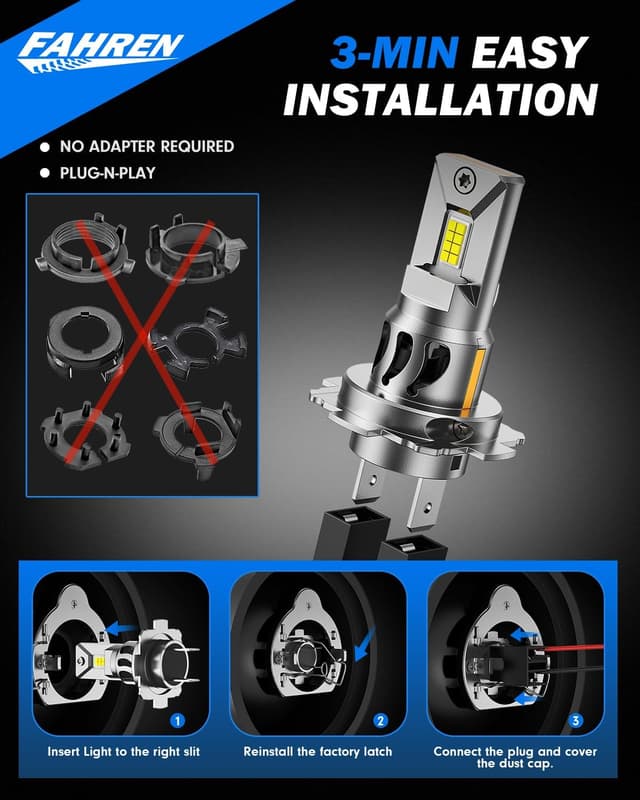 FAHREN

3-MIN EASY INSTALLATION

● NO ADAPTER REQUIRED
● PLUG-N-PLAY

1
Insert Light to the right slit

2
Reinstall the factory latch

3
Connect the plug and cover the dust cap.