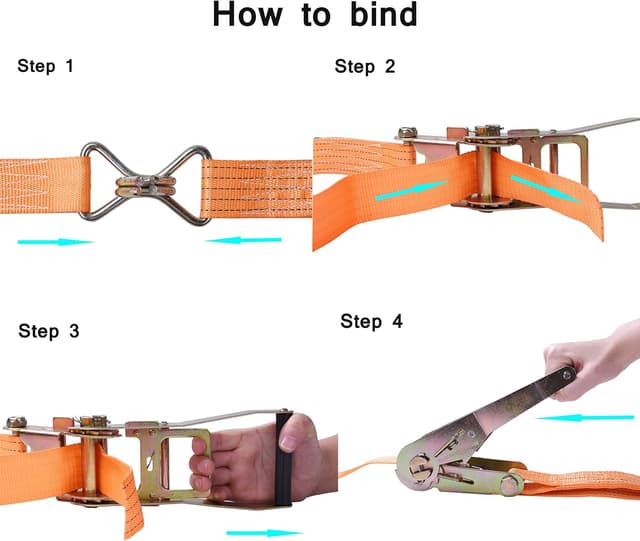 How to bind

Step 1

Step 2

Step 3

Step 4