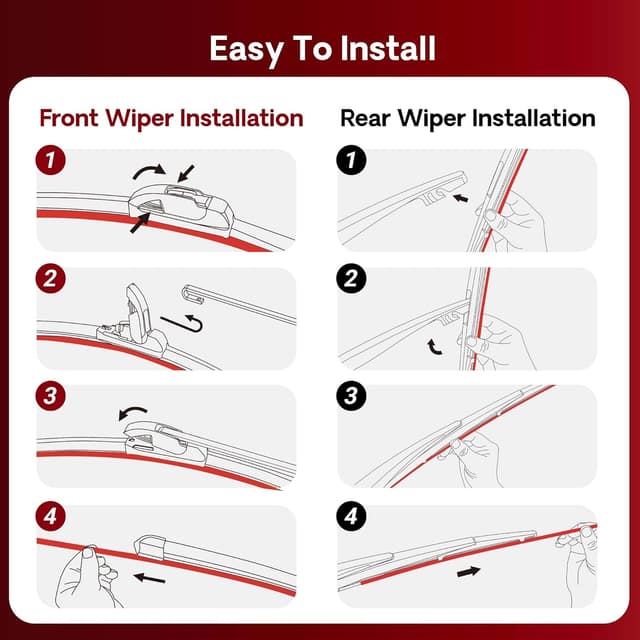 Easy To Install

Front Wiper Installation

1

2

3

4

Rear Wiper Installation

1

2

3

4