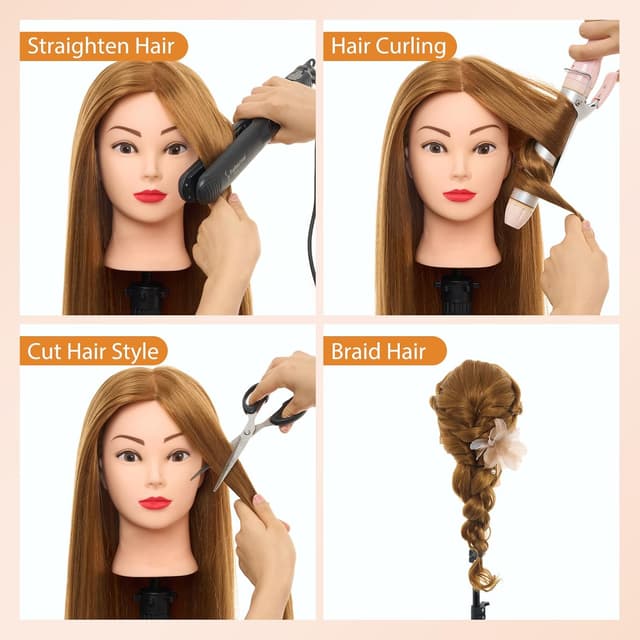 Straighten Hair

Hair Curling

Cut Hair Style

Braid Hair