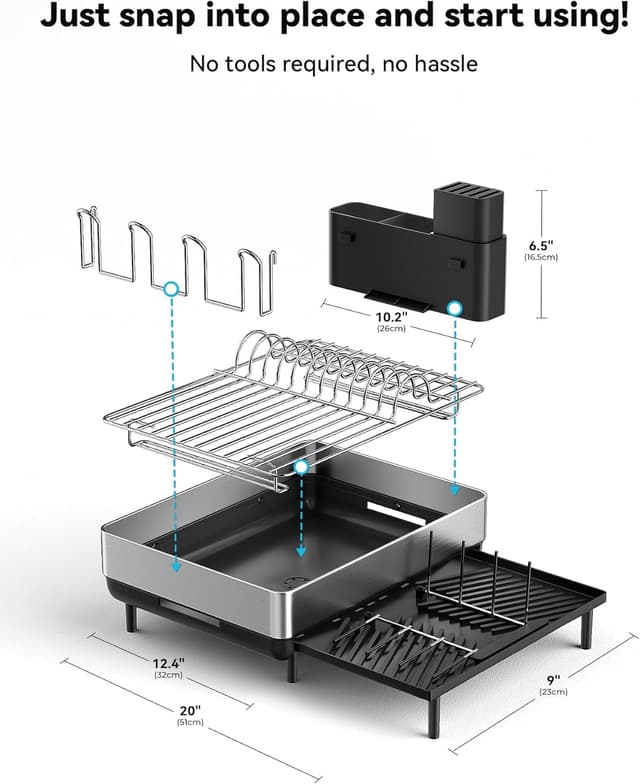 Just snap into place and start using!

No tools required, no hassle

6.5"
(16.5cm)

10.2"
(26cm)

12.4"
(32cm)

20"
(51cm)

9"
(23cm)