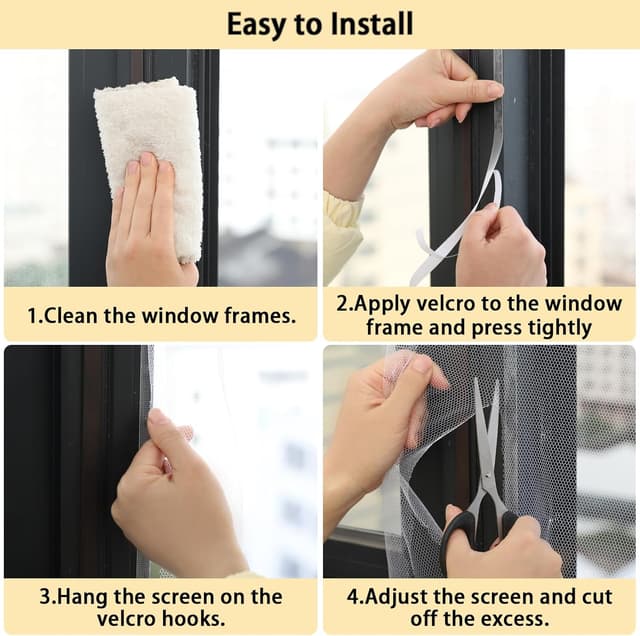 Easy to Install

1.Clean the window frames.

2.Apply velcro to the window frame and press tightly

3.Hang the screen on the velcro hooks.

4.Adjust the screen and cut off the excess.