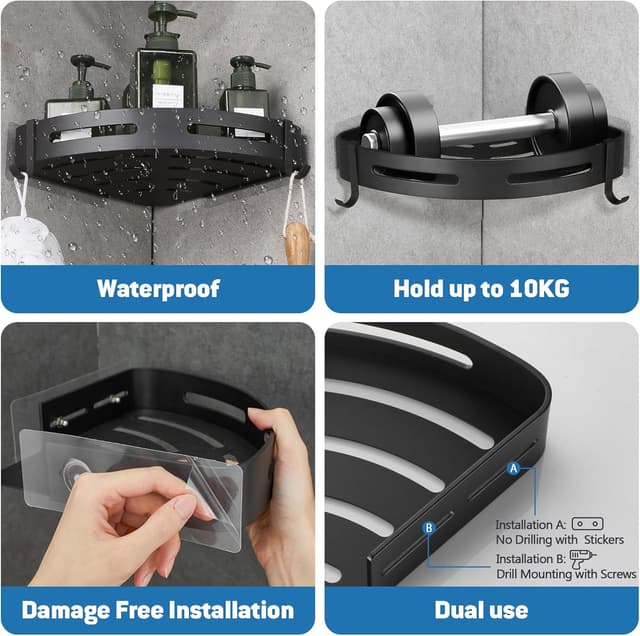 Waterproof

Hold up to 10KG

Damage Free Installation

A

B

Installation A:
No Drilling with Stickers

Installation B:
Drill Mounting with Screws

Dual use