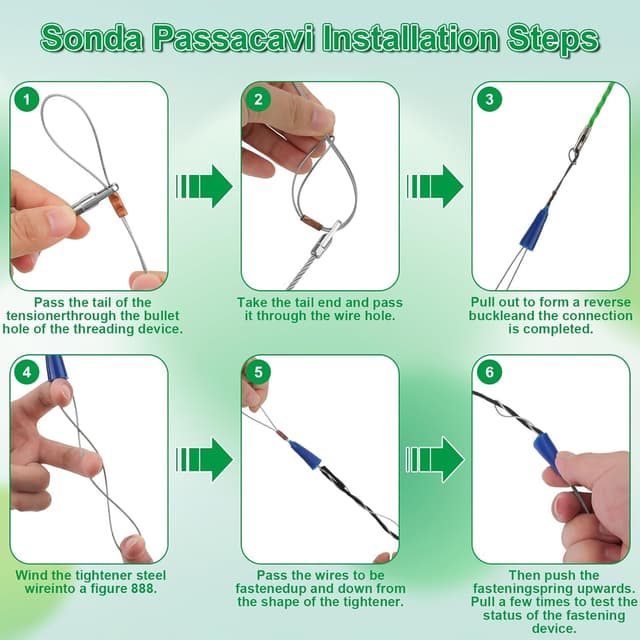 Sonda Passacavi Installation Steps

1

Pass the tail of the tensionerthrough the bullet hole of the threading device.

2

Take the tail end and pass it through the wire hole.

3

Pull out to form a reverse buckleand the connection is completed.

4

Wind the tightener steel wireinto a figure 888.

5

Pass the wires to be fastenedup and down from the shape of the tightener.

6

Then push the fasteningspring upwards. Pull a few times to test the status of the fastening device.