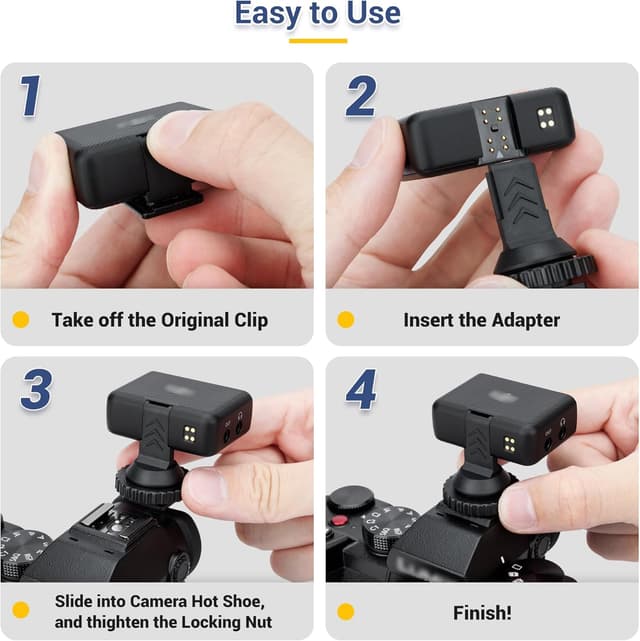 Easy to Use

1

Take off the Original Clip

2

Insert the Adapter

3

Slide into Camera Hot Shoe, and thighten the Locking Nut

4

Finish!