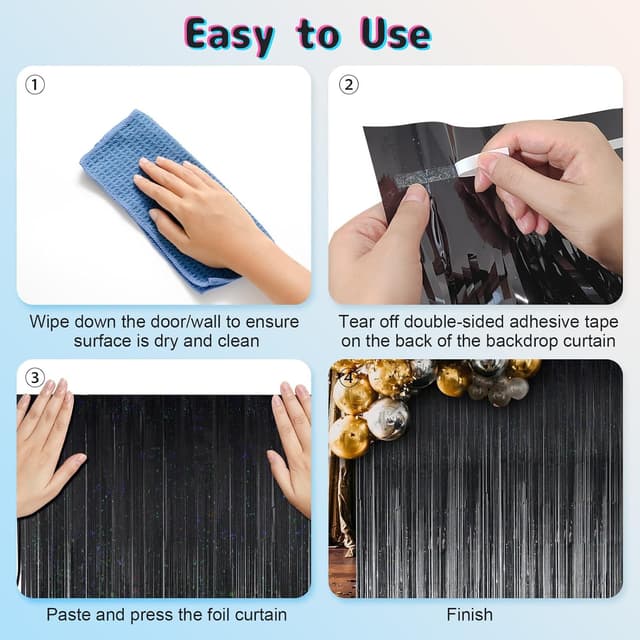 Easy to Use

①

Wipe down the door/wall to ensure surface is dry and clean

②

Tear off double-sided adhesive tape on the back of the backdrop curtain

③

Paste and press the foil curtain

④

Finish