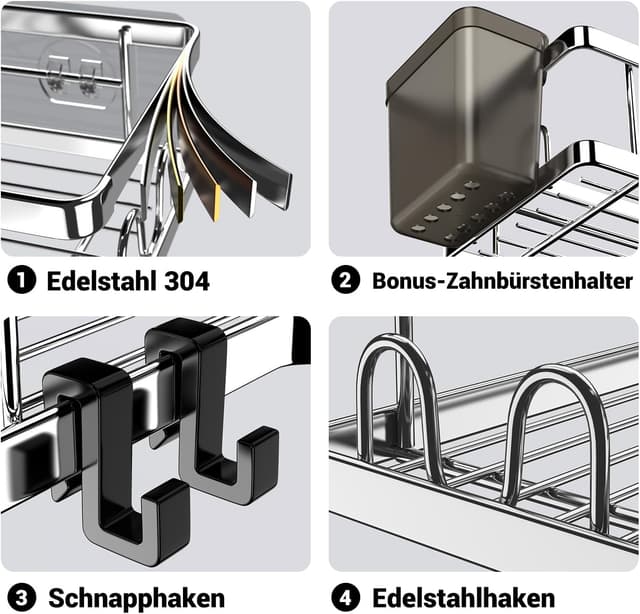 ❶ Edelstahl 304

❷ Bonus-Zahnbürstenhalter

❸ Schnapphaken

❹ Edelstahlhaken