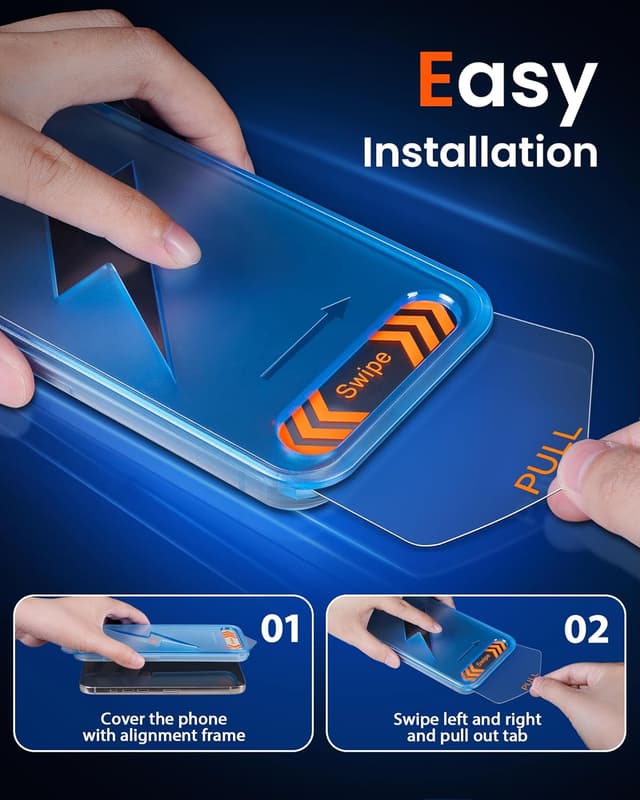 Easy Installation

Swipe

PULL

01

Cover the phone with alignment frame

02

Swipe

PULL

Swipe left and right and pull out tab