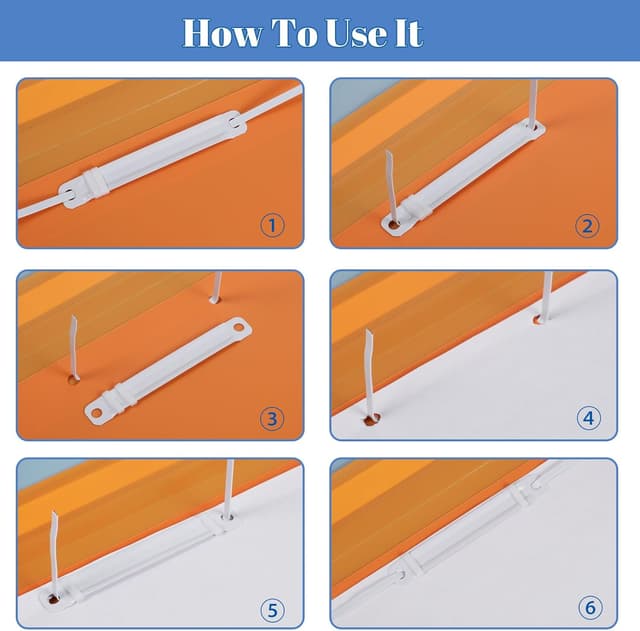 How To Use It

1

2

3

4

5

6