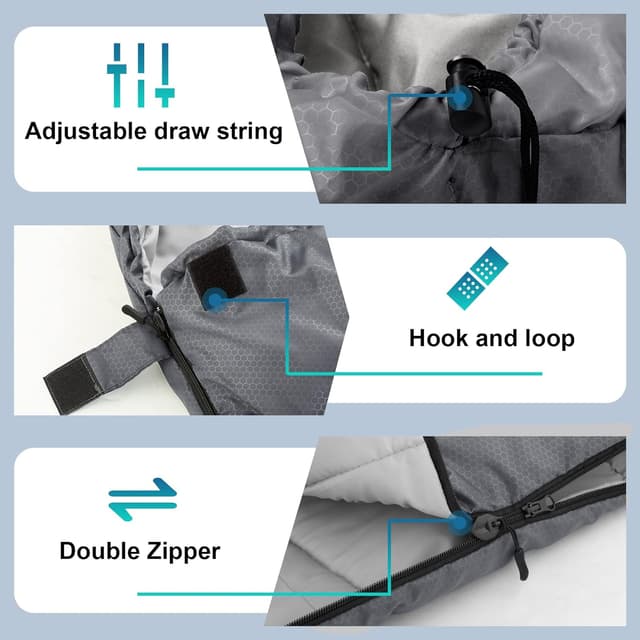 Adjustable draw string

Hook and loop

Double Zipper