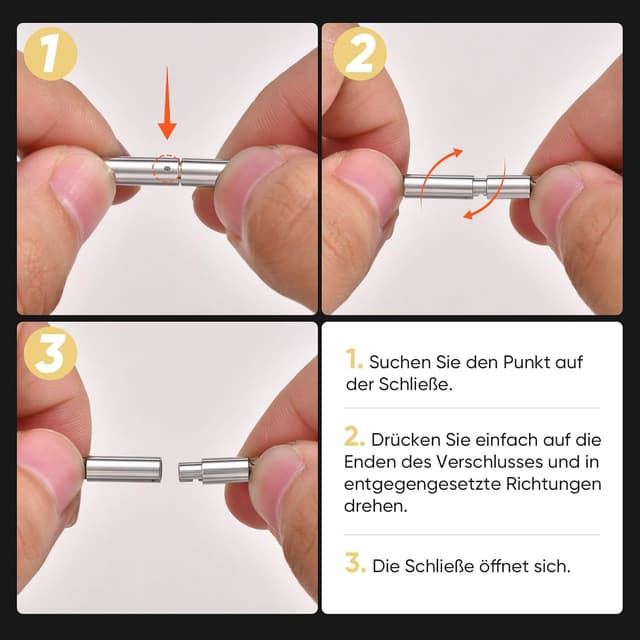 1

2

3

1. Suchen Sie den Punkt auf der Schließe.

2. Drücken Sie einfach auf die Enden des Verschlusses und in entgegengesetzte Richtungen drehen.

3. Die Schließe öffnet sich.