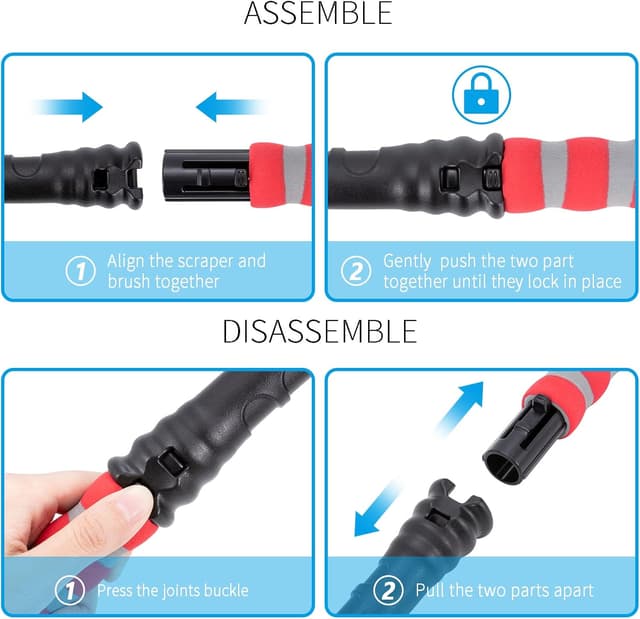 ASSEMBLE

1 Align the scraper and brush together

2 Gently push the two part together until they lock in place

DISASSEMBLE

1 Press the joints buckle

2 Pull the two parts apart