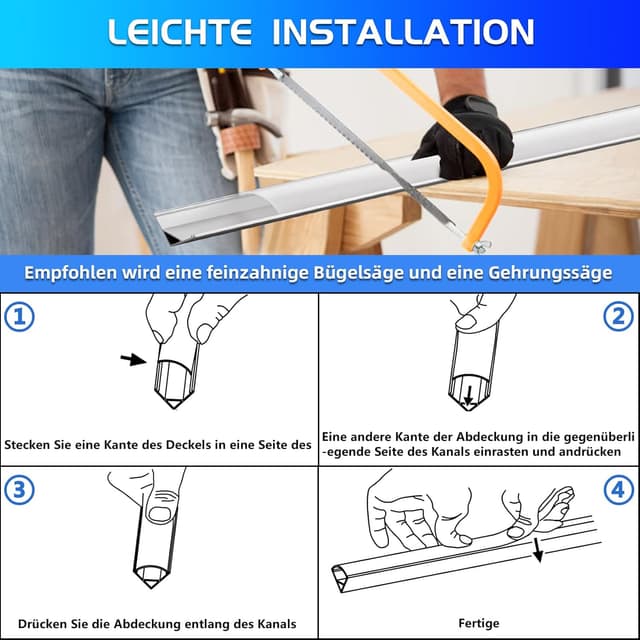 LEICHTE INSTALLATION

Empfohlen wird eine feinzahnige Bügelsäge und eine Gehrungssäge

①

Stecken Sie eine Kante des Deckels in eine Seite des

②

Eine andere Kante der Abdeckung in die gegenüberli -egende Seite des Kanals einrasten und andrücken

③

Drücken Sie die Abdeckung entlang des Kanals

④

Fertige