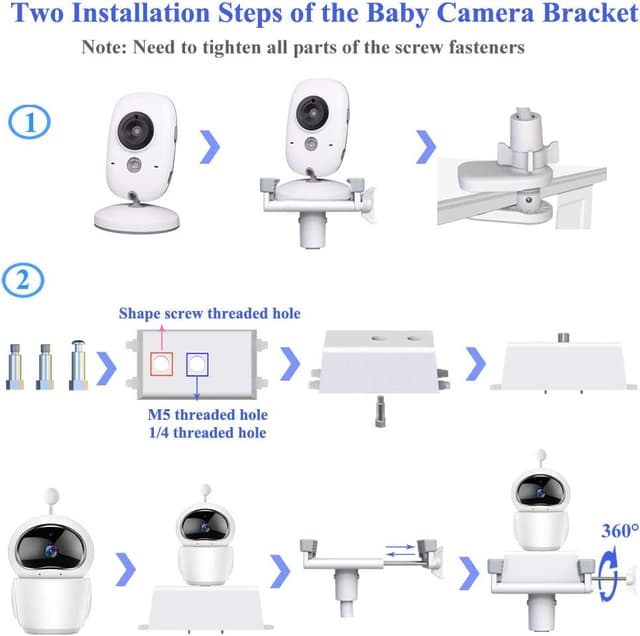 Two Installation Steps of the Baby Camera Bracket

Note: Need to tighten all parts of the screw fasteners

1

2

Shape screw threaded hole

M5 threaded hole
1/4 threaded hole

360°