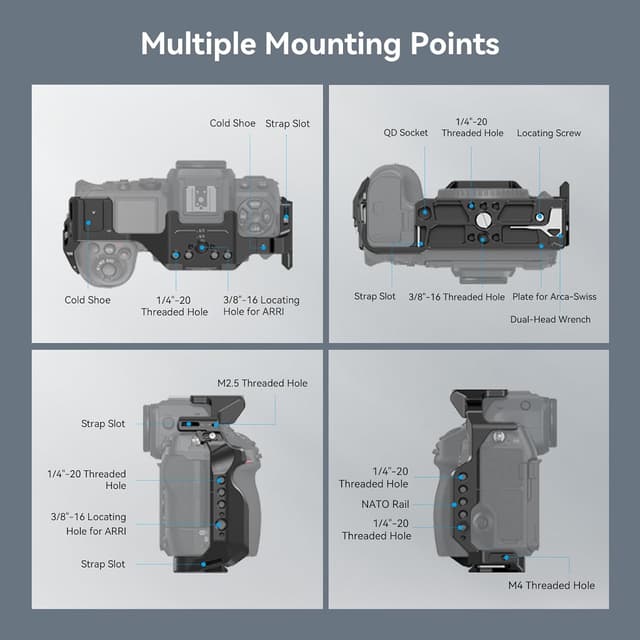 Multiple Mounting Points

Cold Shoe
Strap Slot
Cold Shoe
1/4"-20 Threaded Hole
3/8"-16 Locating Hole for ARRI

QD Socket
1/4"-20 Threaded Hole
Locating Screw
Strap Slot
3/8"-16 Threaded Hole
Plate for Arca-Swiss
Dual-Head Wrench

M2.5 Threaded Hole
Strap Slot
1/4"-20 Threaded Hole
3/8"-16 Locating Hole for ARRI
Strap Slot

1/4"-20 Threaded Hole
NATO Rail
1/4"-20 Threaded Hole
M4 Threaded Hole