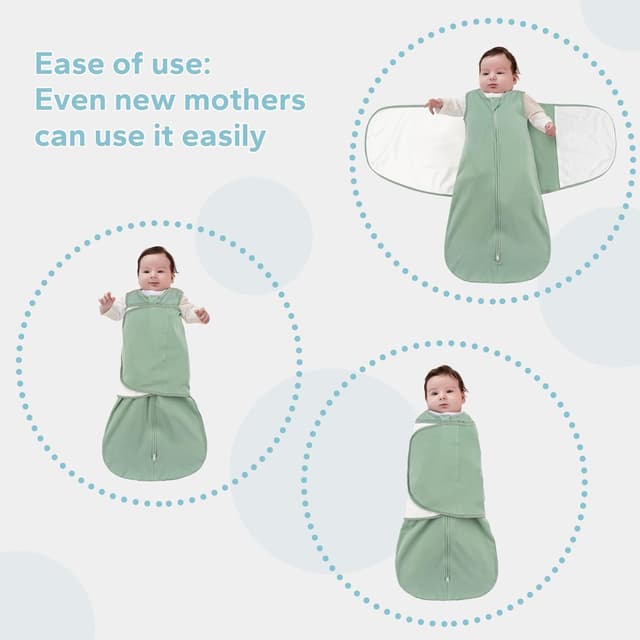 Ease of use:
Even new mothers can use it easily