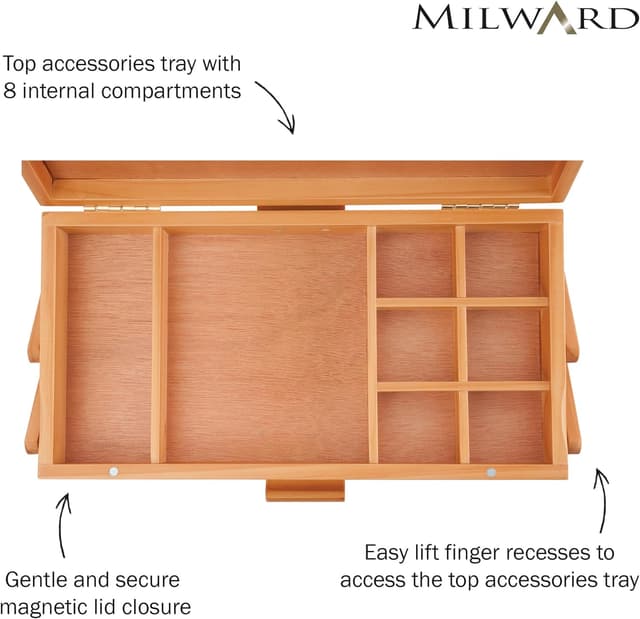 MILWARD

Top accessories tray with 8 internal compartments

Gentle and secure magnetic lid closure

Easy lift finger recesses to access the top accessories tray