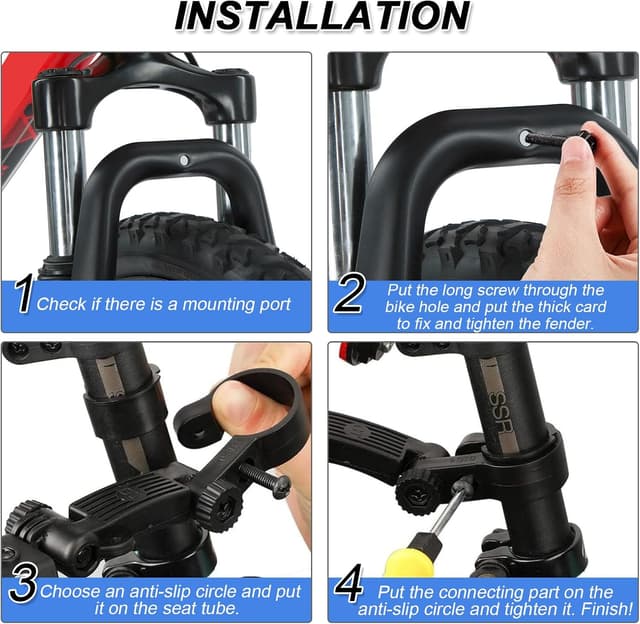 INSTALLATION

1 Check if there is a mounting port

2 Put the long screw through the bike hole and put the thick card to fix and tighten the fender.

3 Choose an anti-slip circle and put it on the seat tube.

SSR

4 Put the connecting part on the anti-slip circle and tighten it. Finish!