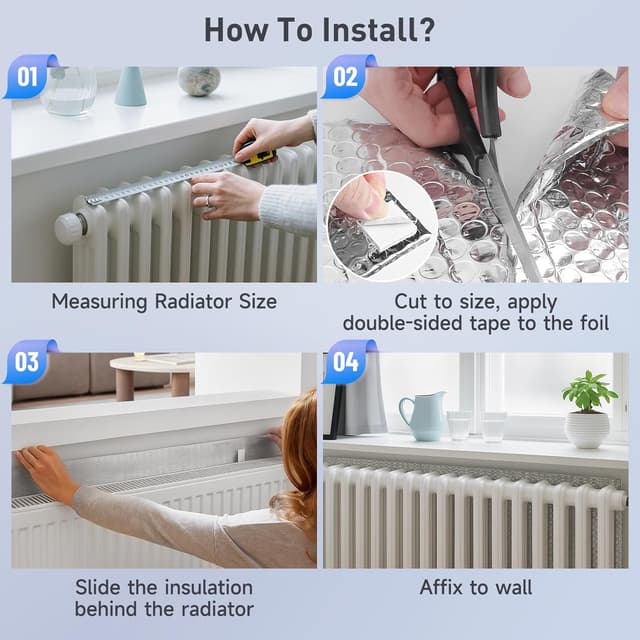 How To Install?

01

Measuring Radiator Size

02

Cut to size, apply double-sided tape to the foil

03

Slide the insulation behind the radiator

04

Affix to wall