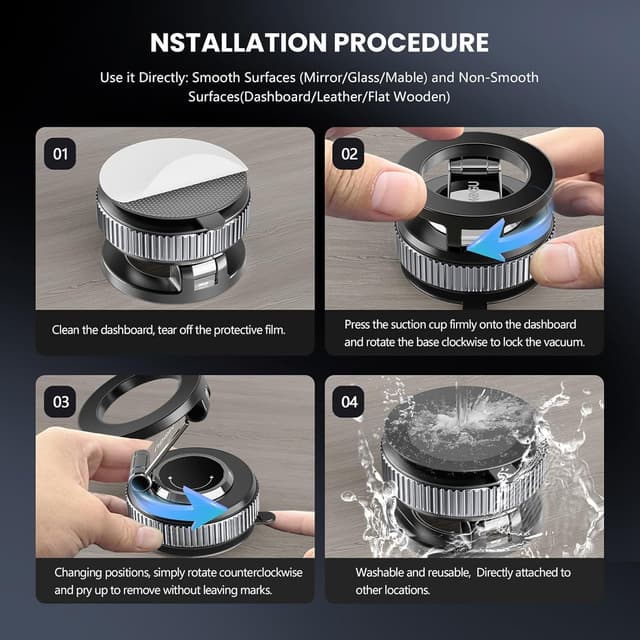 NSTALLATION PROCEDURE

Use it Directly: Smooth Surfaces (Mirror/Glass/Mable) and Non-Smooth Surfaces(Dashboard/Leather/Flat Wooden)

01

Clean the dashboard, tear off the protective film.

02

Press the suction cup firmly onto the dashboard and rotate the base clockwise to lock the vacuum.

03

Changing positions, simply rotate counterclockwise and pry up to remove without leaving marks.

04

Washable and reusable, Directly attached to other locations.