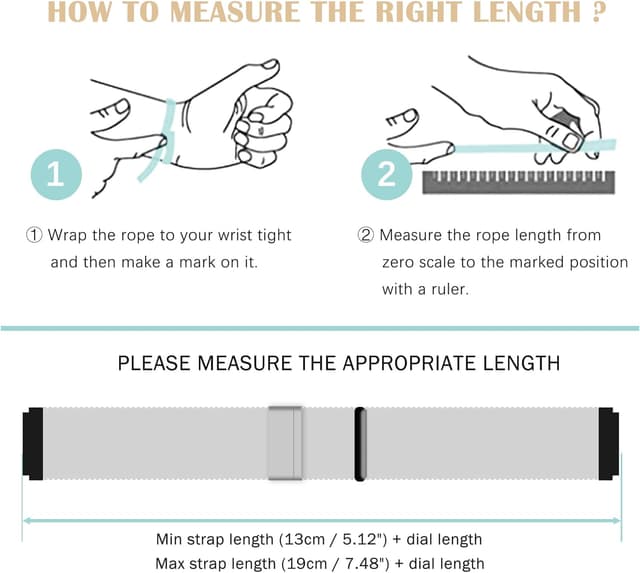 HOW TO MEASURE THE RIGHT LENGTH ?

1

2

① Wrap the rope to your wrist tight and then make a mark on it.

② Measure the rope length from zero scale to the marked position with a ruler.

PLEASE MEASURE THE APPROPRIATE LENGTH

Min strap length (13cm / 5.12") + dial length
Max strap length (19cm / 7.48") + dial length