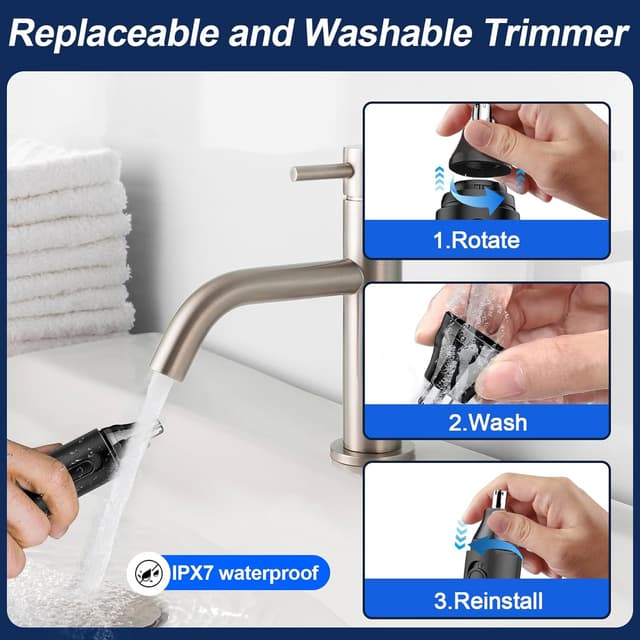 Replaceable and Washable Trimmer

1.Rotate

2.Wash

3.Reinstall

IPX7 waterproof