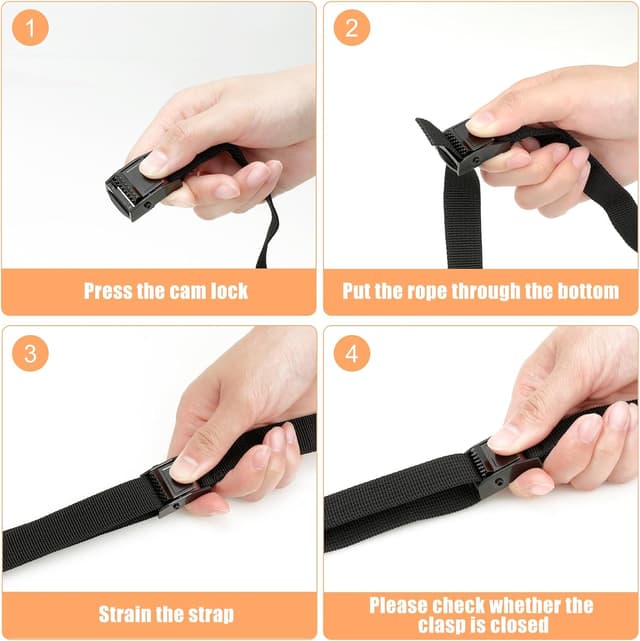 1

Press the cam lock

2

Put the rope through the bottom

3

Strain the strap

4

Please check whether the clasp is closed