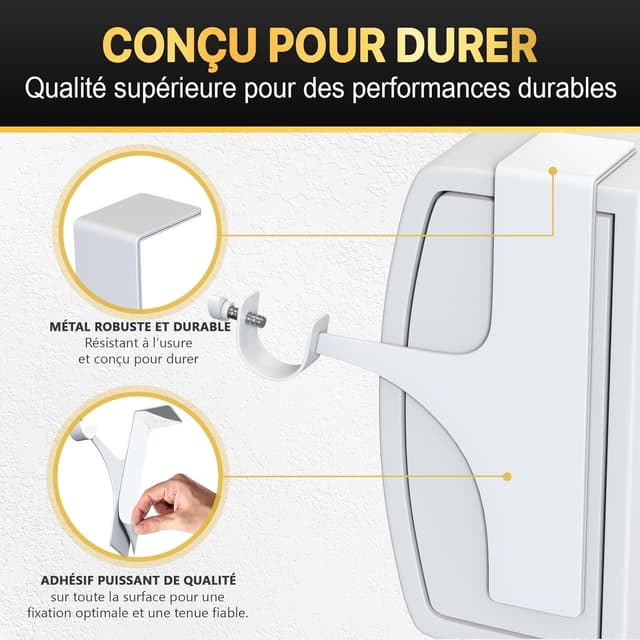 CONÇU POUR DURER
Qualité supérieure pour des performances durables

MÉTAL ROBUSTE ET DURABLE
Résistant à l'usure et conçu pour durer

ADHÉSIF PUISSANT DE QUALITÉ
sur toute la surface pour une fixation optimale et une tenue fiable.