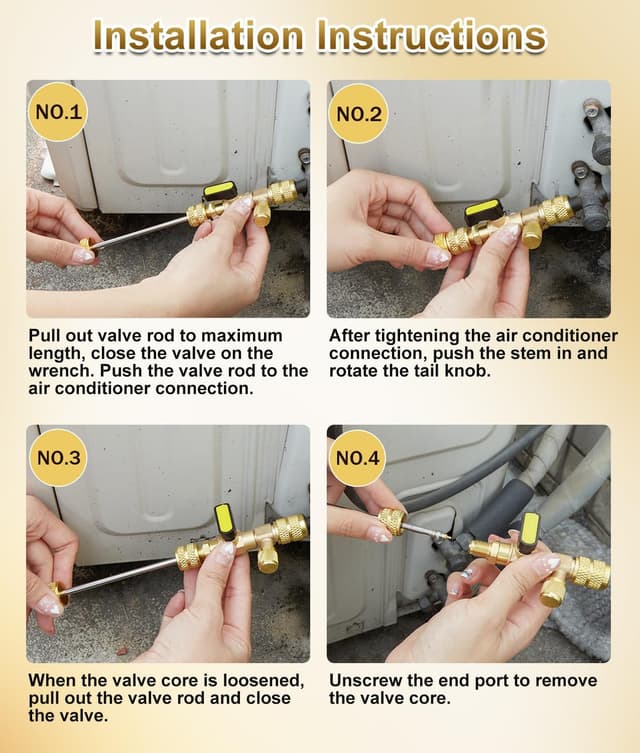 Installation Instructions

NO.1

Pull out valve rod to maximum length, close the valve on the wrench. Push the valve rod to the air conditioner connection.

NO.2

After tightening the air conditioner connection, push the stem in and rotate the tail knob.

NO.3

When the valve core is loosened, pull out the valve rod and close the valve.

NO.4

Unscrew the end port to remove the valve core.