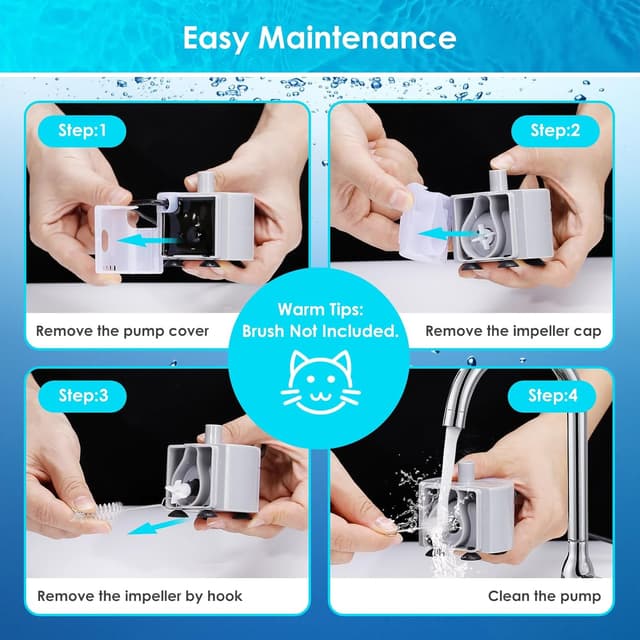 Easy Maintenance

Step:1

Remove the pump cover

Step:2

Remove the impeller cap

Warm Tips:
Brush Not Included.

Step:3

Remove the impeller by hook

Step:4

Clean the pump