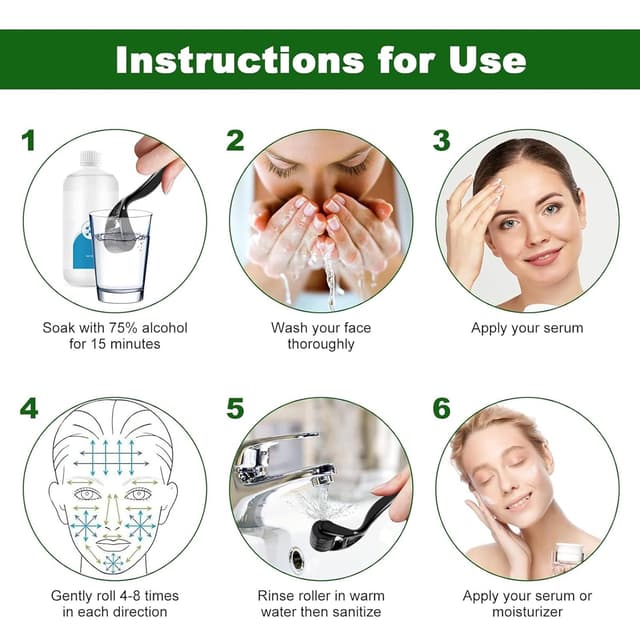 Instructions for Use

1

Soak with 75% alcohol for 15 minutes

2

Wash your face thoroughly

3

Apply your serum

4

Gently roll 4-8 times in each direction

5

Rinse roller in warm water then sanitize

6

Apply your serum or moisturizer