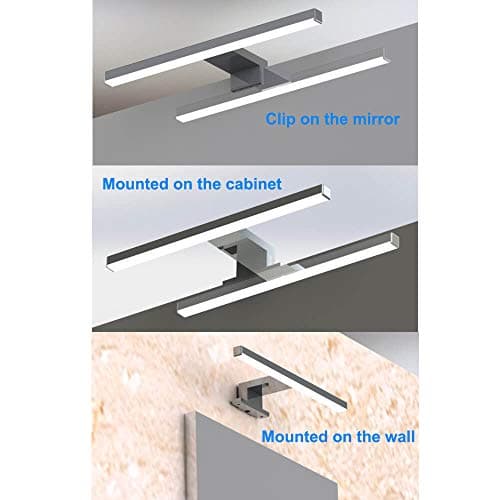 Clip on the mirror

Mounted on the cabinet

Mounted on the wall