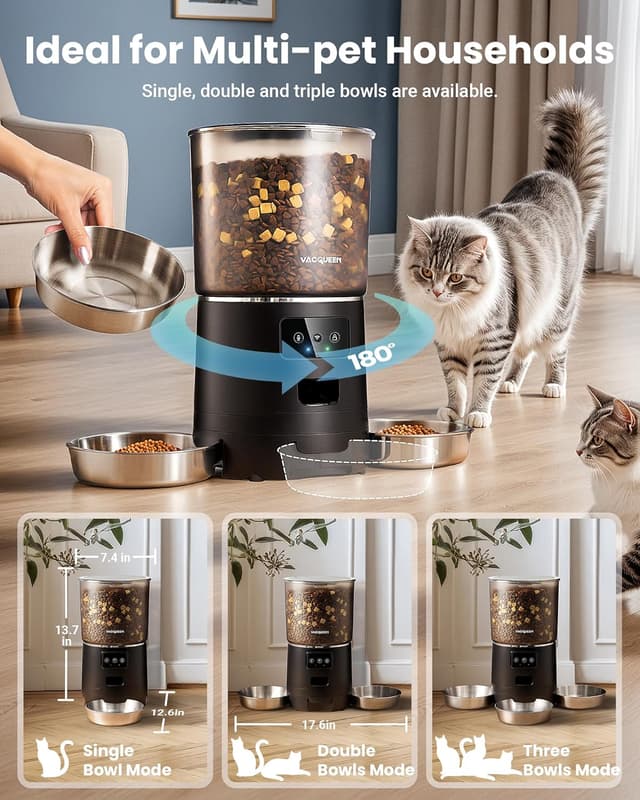 Ideal for Multi-pet Households

Single, double and triple bowls are available.

VACQUEEN

180°

7.4 in

13.7 in

12.6in

Single Bowl Mode

17.6in

Double Bowls Mode

Three Bowls Mode