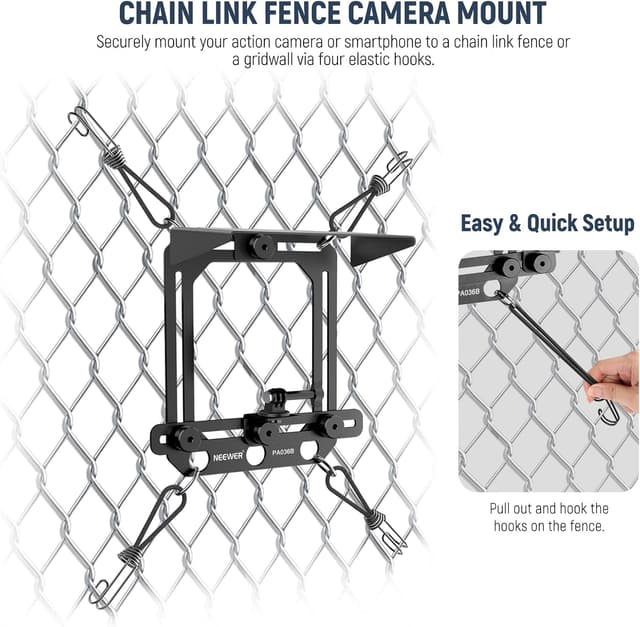 CHAIN LINK FENCE CAMERA MOUNT

Securely mount your action camera or smartphone to a chain link fence or a gridwall via four elastic hooks.

NEEWER PA036B

Easy & Quick Setup

PA036B

Pull out and hook the hooks on the fence.