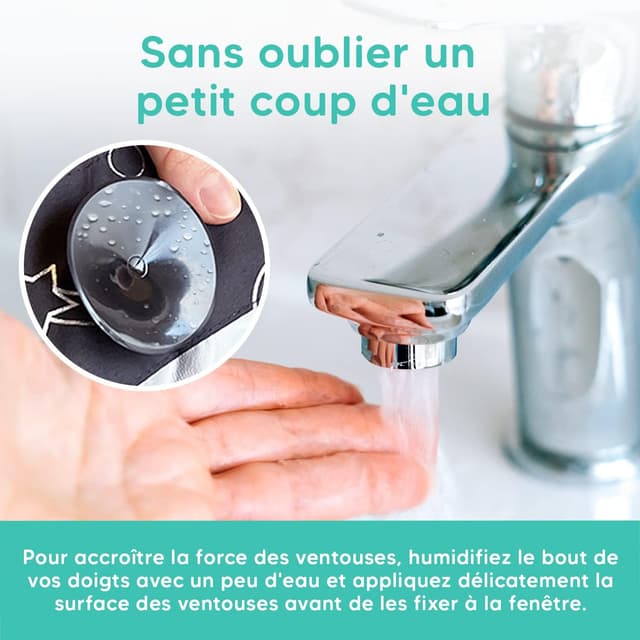 Sans oublier un petit coup d'eau

Pour accroître la force des ventouses, humidifiez le bout de vos doigts avec un peu d'eau et appliquez délicatement la surface des ventouses avant de les fixer à la fenêtre.