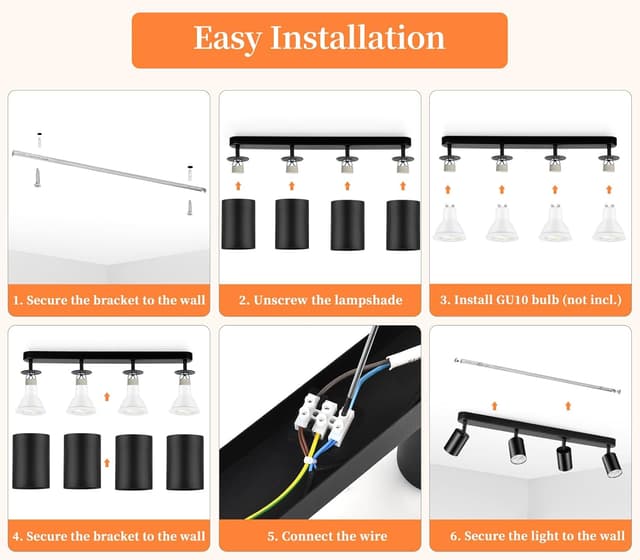 Easy Installation

1. Secure the bracket to the wall

2. Unscrew the lampshade

3. Install GU10 bulb (not incl.)

4. Secure the bracket to the wall

5. Connect the wire

6. Secure the light to the wall